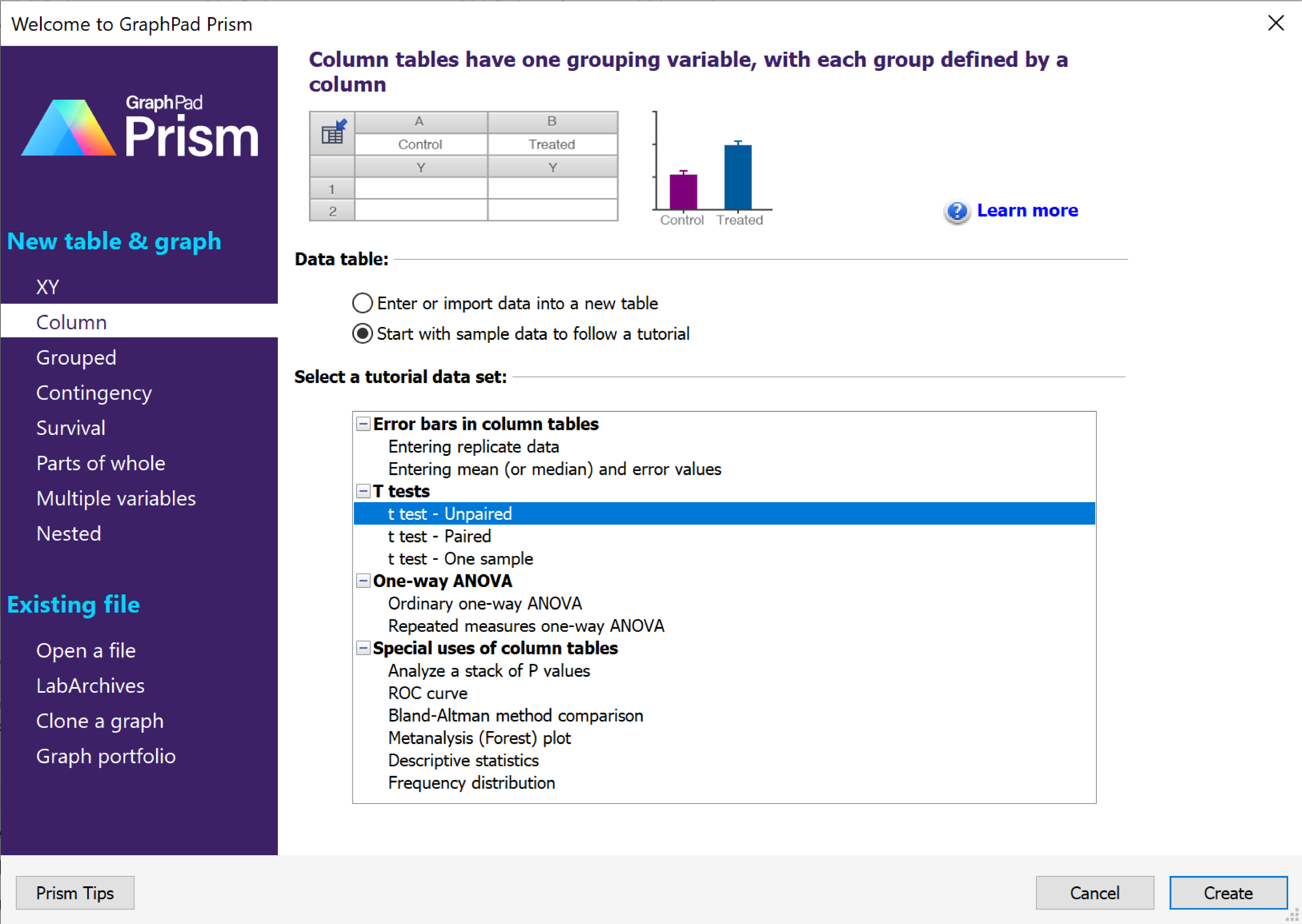 Welcome to GraphPad Prism

GraphPad Prism

New table & graph

XY

Column

Grouped

Contingency

Survival

Parts of whole

Multiple variables

Nested

Existing file

Open a file

LabArchives

Clone a graph

Graph portfolio

Column tables have one grouping variable, with each group defined by a column

| | A | B |
|---|---|---|
| | Control | Treated |
| | Y | Y |
| 1 | | |
| 2 | | |

Control Treated

Learn more

Data table:

Enter or import data into a new table

Start with sample data to follow a tutorial

Select a tutorial data set:

Error bars in column tables
Entering replicate data
Entering mean (or median) and error values
T tests
t test - Unpaired
t test - Paired
t test - One sample
One-way ANOVA
Ordinary one-way ANOVA
Repeated measures one-way ANOVA
Special uses of column tables
Analyze a stack of P values
ROC curve
Bland-Altman method comparison
Metanalysis (Forest) plot
Descriptive statistics
Frequency distribution

Prism Tips

Cancel

Create