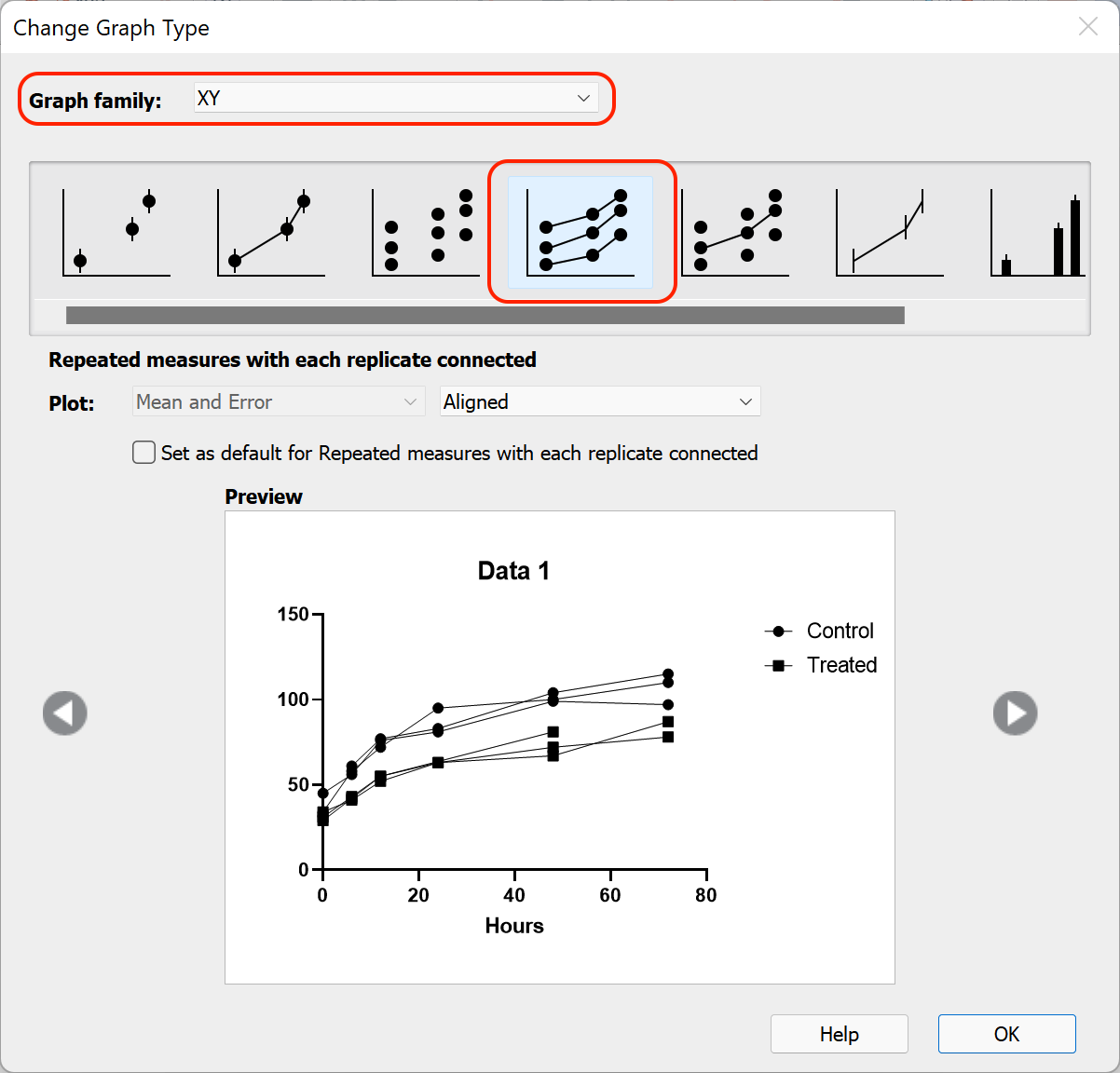 Change Graph Type

Graph family: XY

Repeated measures with each replicate connected

Plot: Mean and Error Aligned

Set as default for Repeated measures with each replicate connected

Preview

Data 1

150
100
50
0

0 20 40 60 80

Hours

Control
Treated

Help OK